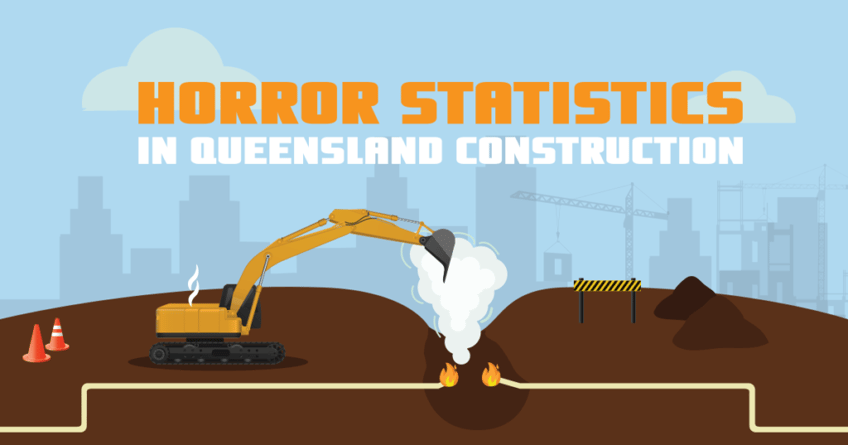 HORROR STATISTICS
IN QUEENSLAND CONSTRUCTION