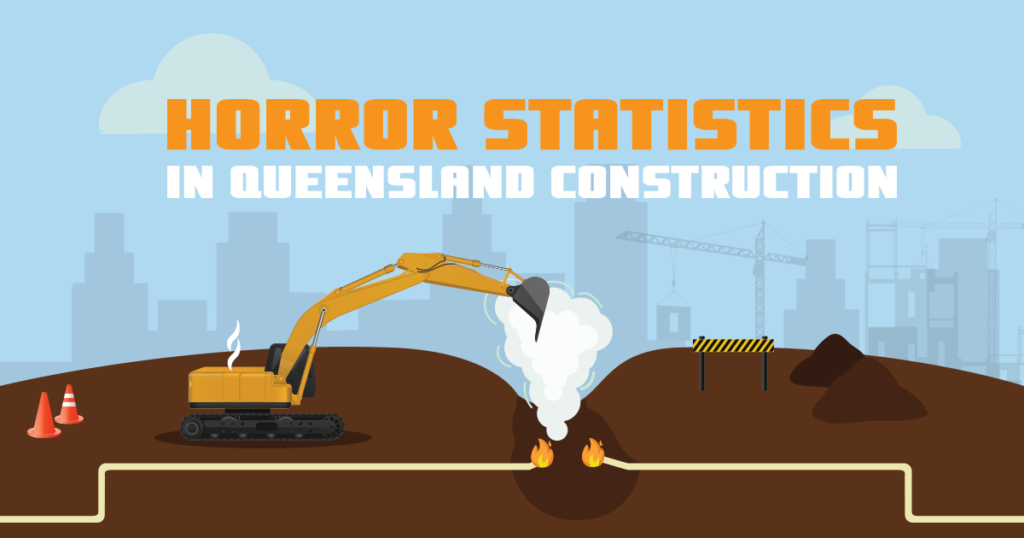 HORROR STATISTICS
IN QUEENSLAND CONSTRUCTION