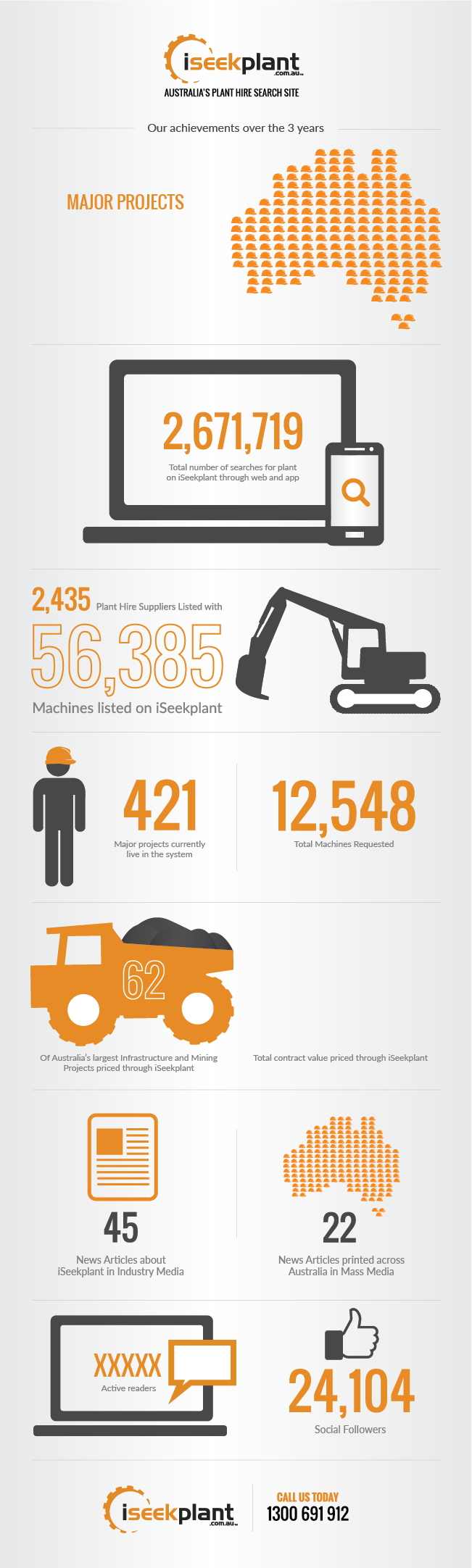 iseekplant .com.au

AUSTRALIA'S PLANT HIRE SEARCH SITE

Our achievements over the 3 years

MAJOR PROJECTS

2,671,719

Total number of searches for plant on iSeekplant through web and app

2,435 Plant Hire Suppliers Listed with

56,385

Machines listed on iSeekplant

421

Major projects currently live in the system

12,548

Total Machines Requested

62

Of Australia's largest Infrastructure and Mining Projects priced through iSeekplant

Total contract value priced through iSeekplant

45

News Articles about iSeekplant in Industry Media

22

News Articles printed across Australia in Mass Media

XXXXX

Active readers

24,104

Social Followers

iseekplant .com.au

CALL US TODAY

1300 691 912